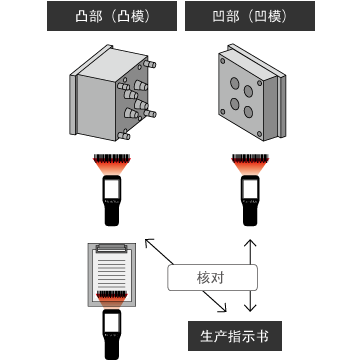 凸部（凸模）

凹部（凹模）

核对

生产指示书